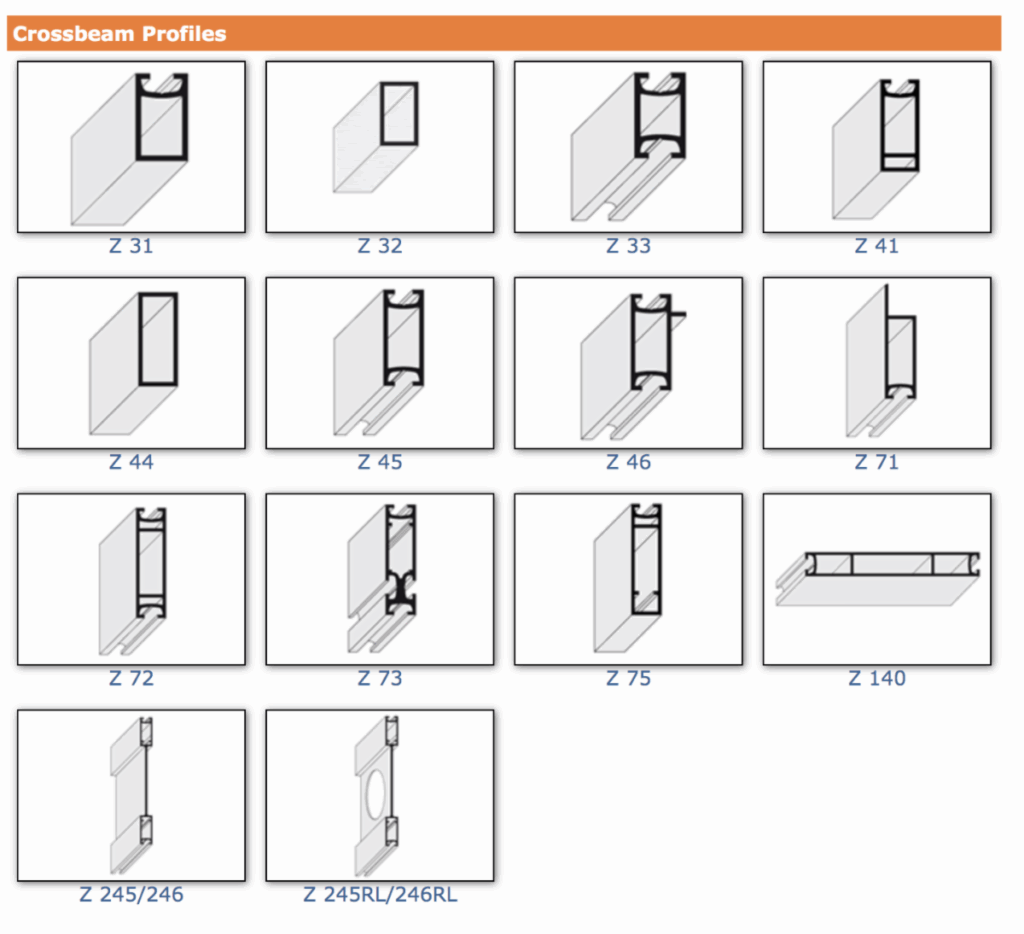 Crossbeam Profiles

Z 31

Z 32

Z 33

Z 41

Z 44

Z 45

Z 46

Z 71

Z 72

Z 73

Z 75

Z 140

Z 245/246

Z 245RL/246RL